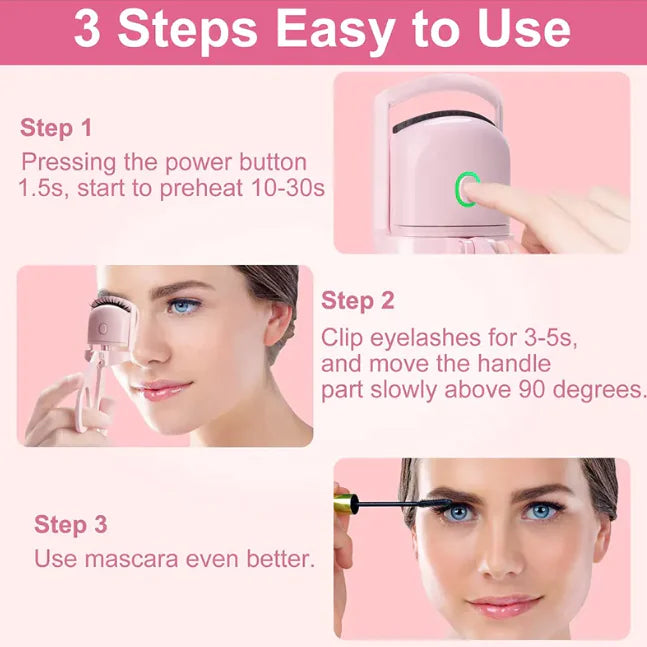 3 Steps Easy to Use

Step 1
Pressing the power button 1.5s, start to preheat 10-30s

Step 2
Clip eyelashes for 3-5s, and move the handle part slowly above 90 degrees.

Step 3
Use mascara even better.